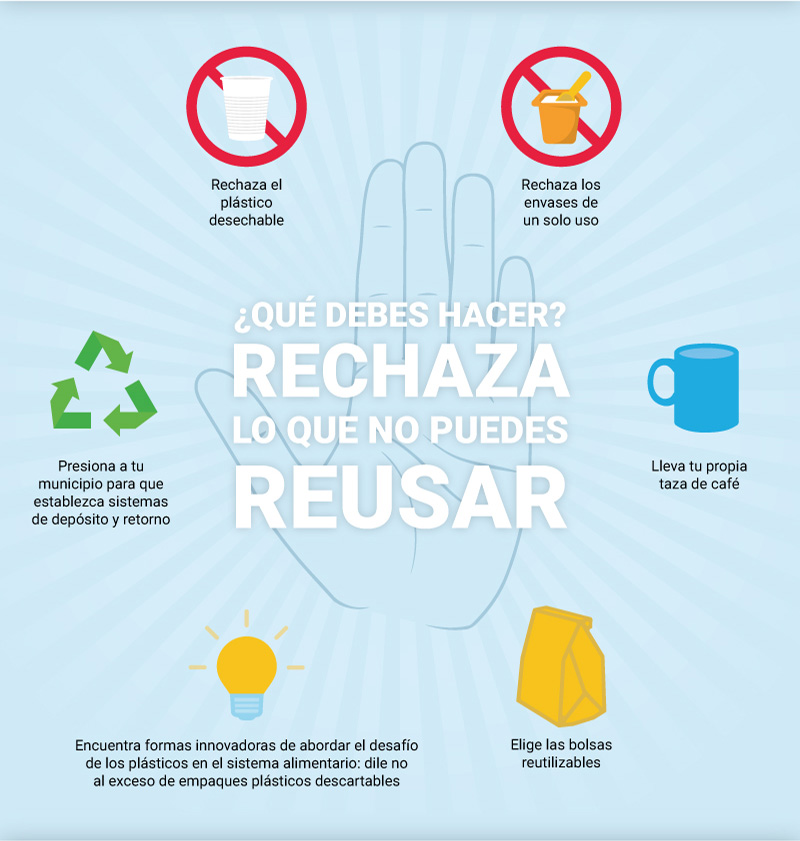 Rechaza el plástico desechable

Rechaza los envases de un solo uso

¿QUÉ DEBES HACER?
RECHAZA
LO QUE NO PUEDES
REUSAR

Presiona a tu municipio para que establezca sistemas de depósito y retorno

Lleva tu propia taza de café

Encuentra formas innovadoras de abordar el desafío de los plásticos en el sistema alimentario: dile no al exceso de empaques plásticos descartables

Elige las bolsas reutilizables